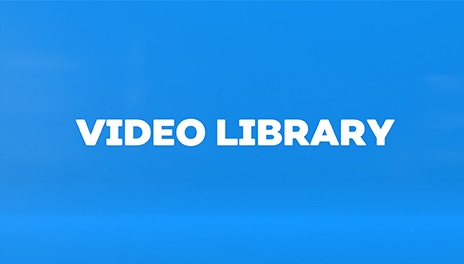 VIDEO LIBRARY